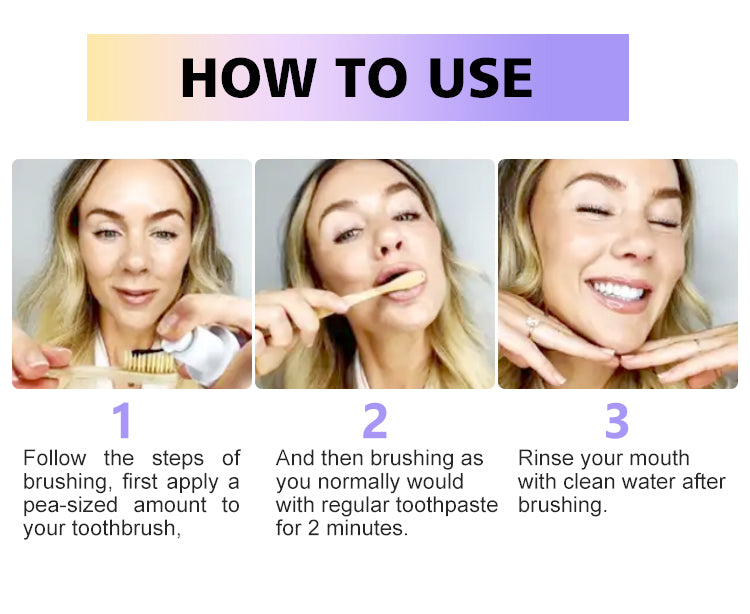 HOW TO USE

1

Follow the steps of brushing, first apply a pea-sized amount to your toothbrush,

2

And then brushing as you normally would with regular toothpaste for 2 minutes.

3

Rinse your mouth with clean water after brushing.